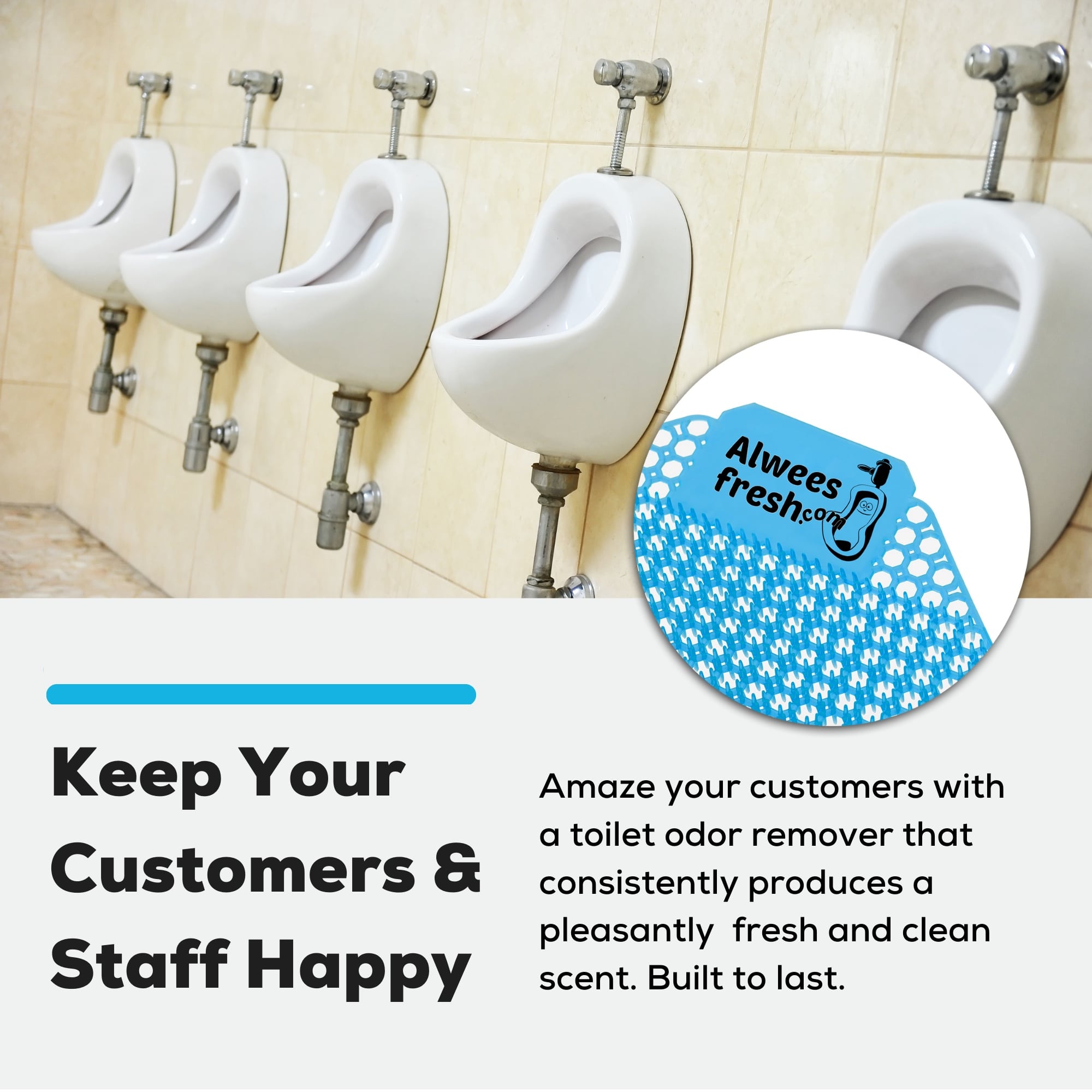 Alwees fresh.com

Keep Your Customers & Staff Happy

Amaze your customers with a toilet odor remover that consistently produces a pleasantly  fresh and clean scent. Built to last.