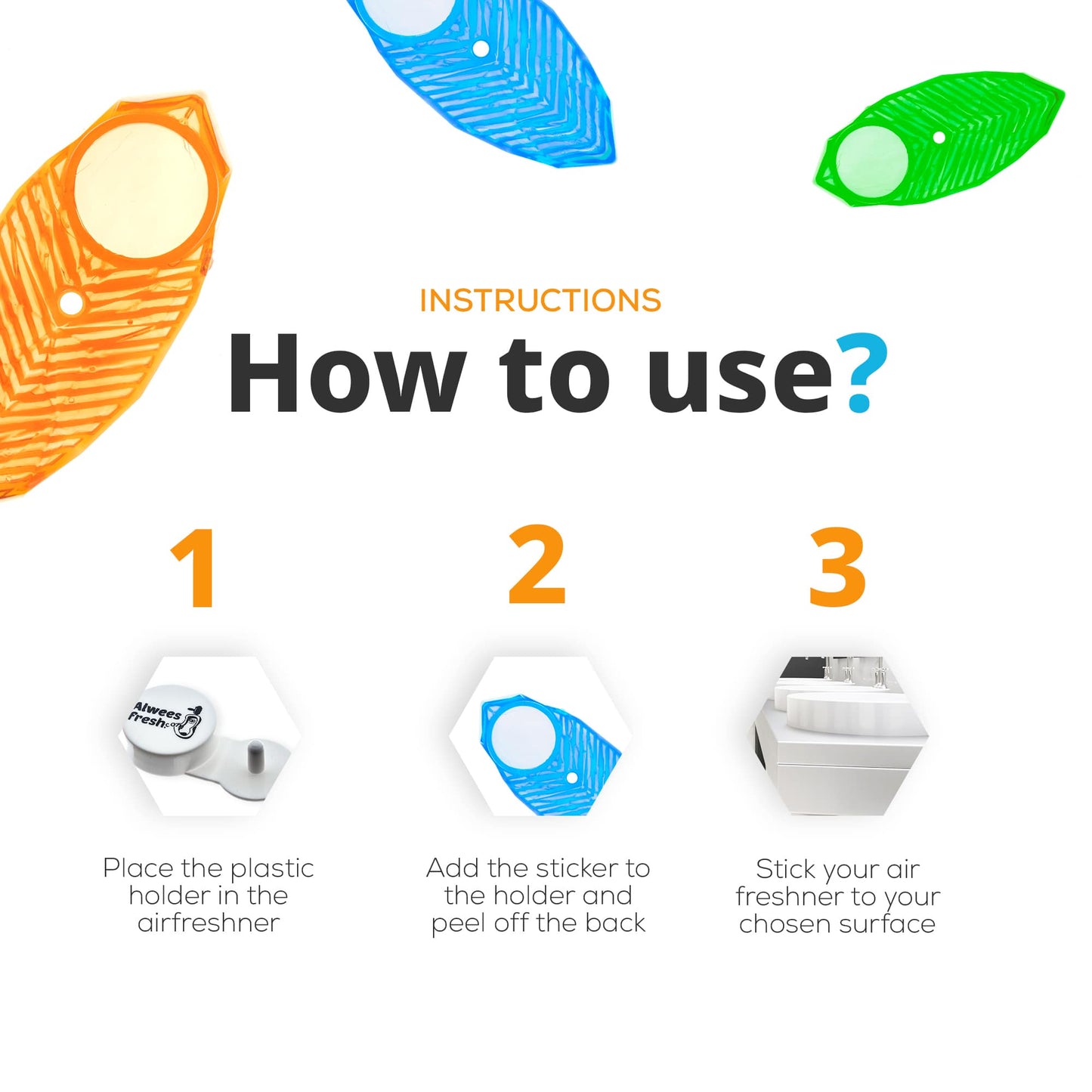 INSTRUCTIONS

How to use?

1

Alwees Fresh.com

Place the plastic holder in the airfreshner

2

Add the sticker to the holder and peel off the back

3

Stick your air freshner to your chosen surface