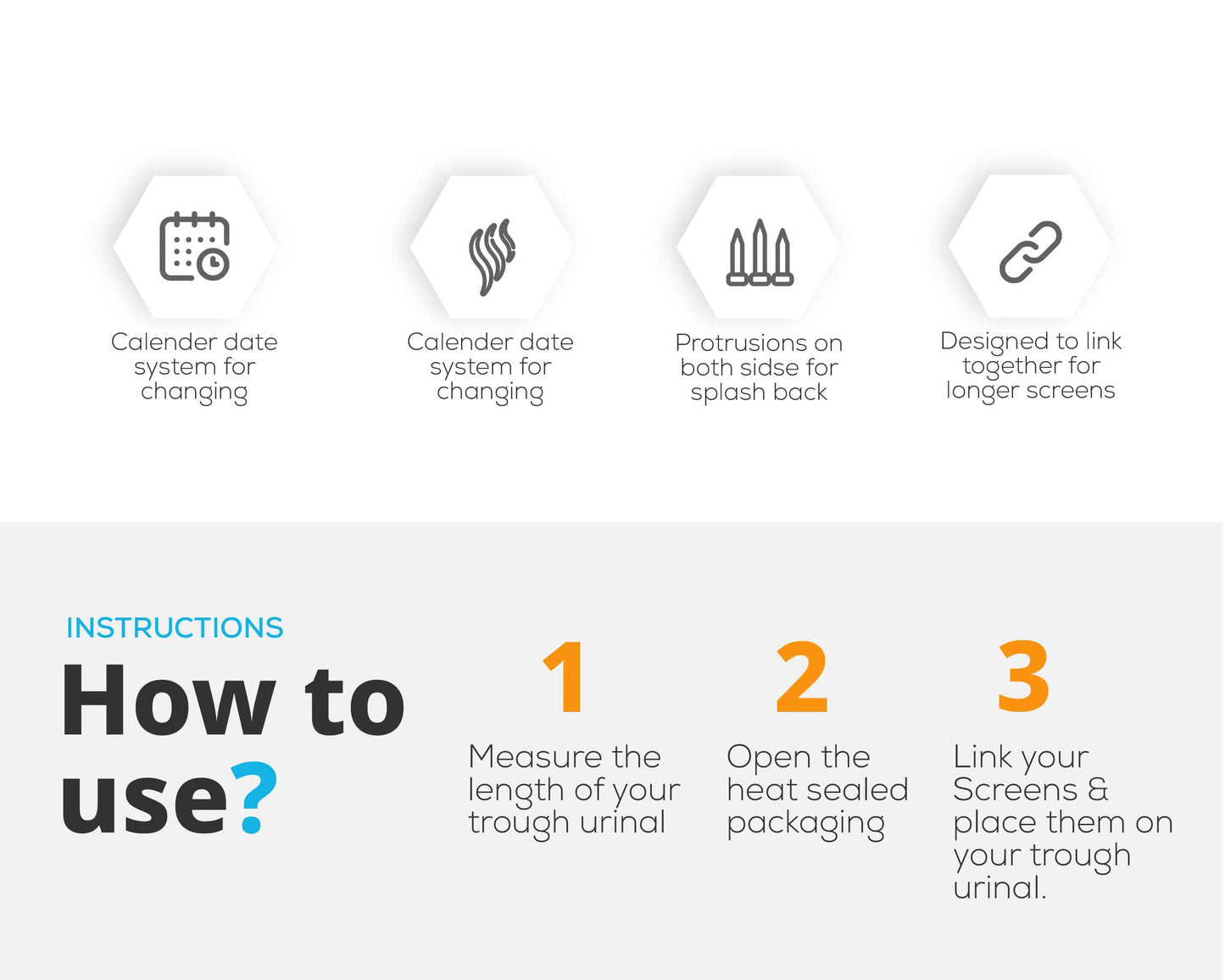 Calender date system for changing

Calender date system for changing

Protrusions on both sidse for splash back

Designed to link together for longer screens

INSTRUCTIONS

How to use?

1

Measure the length of your trough urinal

2

Open the heat sealed packaging

3

Link your Screens & place them on your trough urinal.