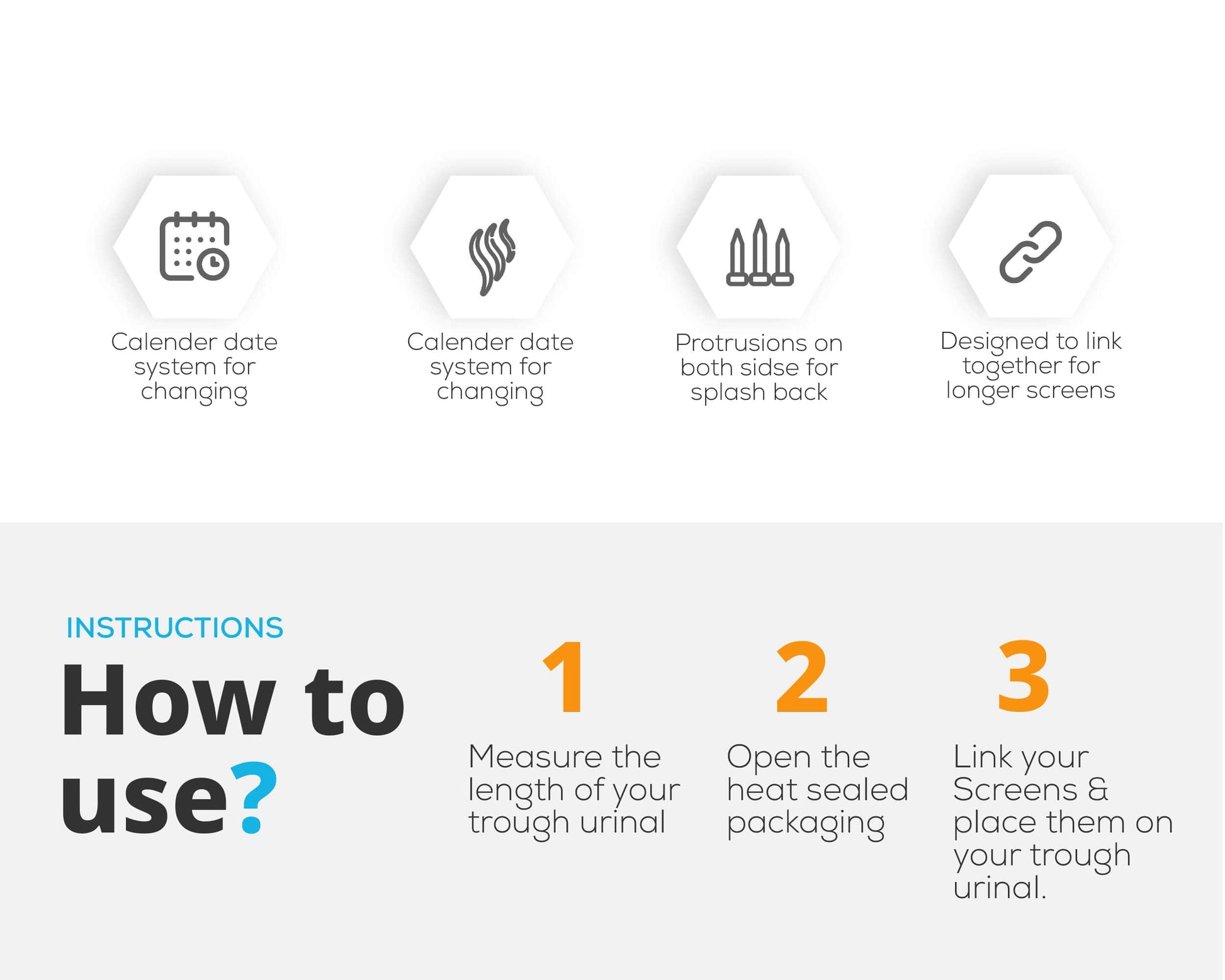 Calender date system for changing

Calender date system for changing

Protrusions on both sidse for splash back

Designed to link together for longer screens

INSTRUCTIONS

How to use?

1

Measure the length of your trough urinal

2

Open the heat sealed packaging

3

Link your Screens & place them on your trough urinal.